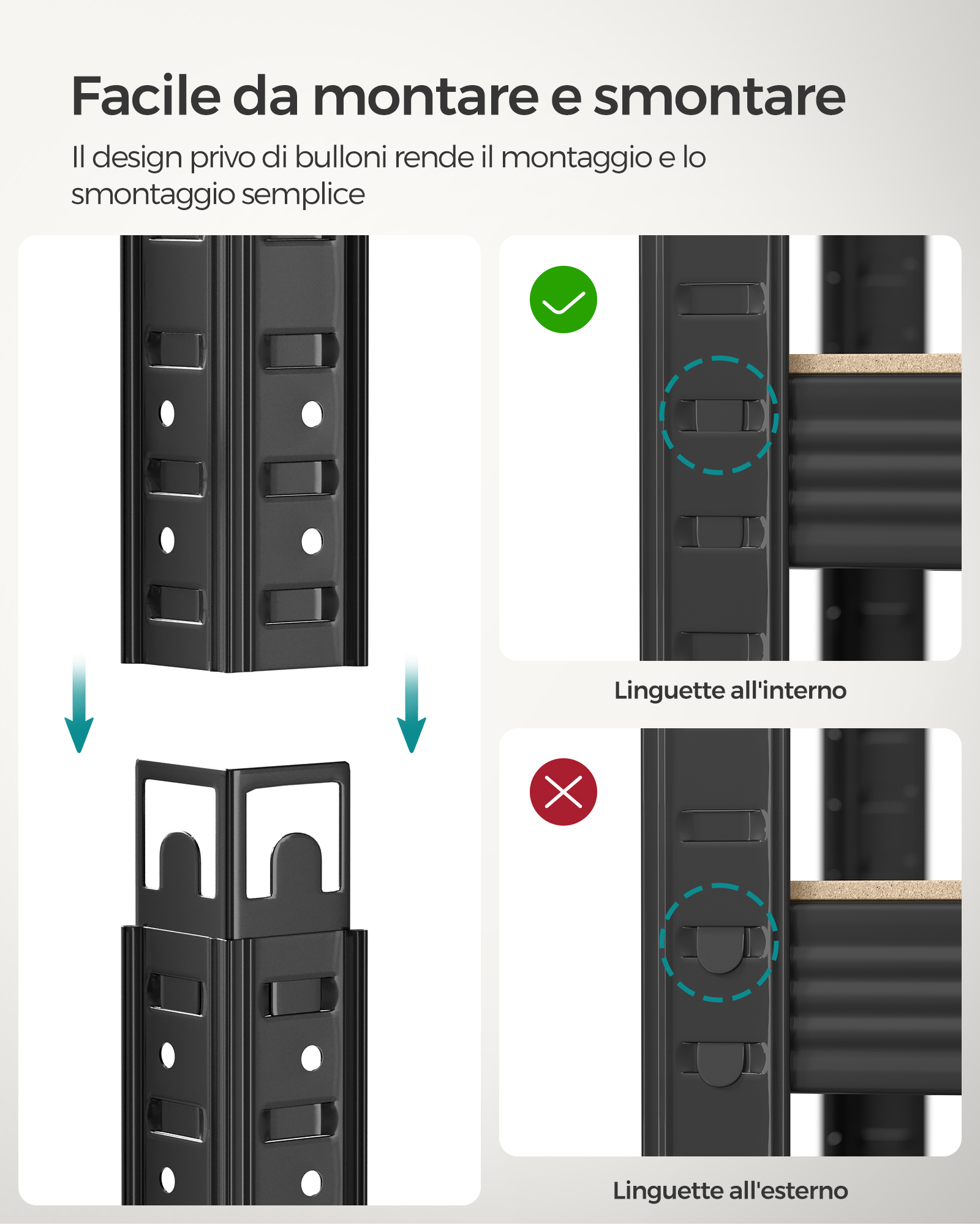 Facile da montare e smontare

Il design privo di bulloni rende il montaggio e lo smontaggio semplice

Linguette all'interno

Linguette all'esterno